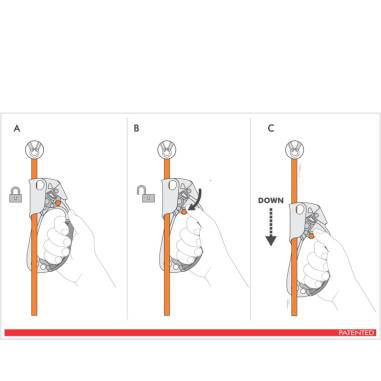 A

B

C

DOWN

PATENTED