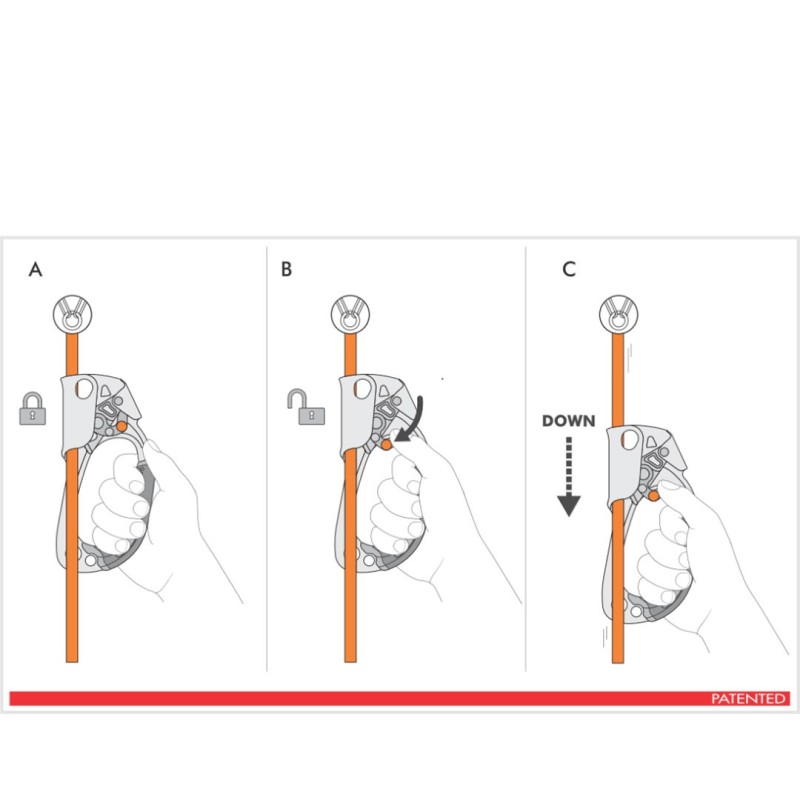 A

B

C

DOWN

PATENTED